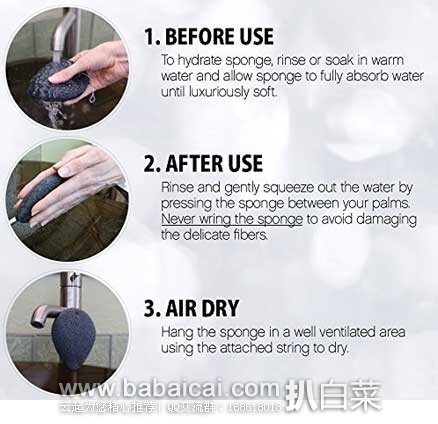 1. BEFORE USE
To hydrate sponge, rinse or soak in warm water and allow sponge to fully absorb water until luxuriously soft.

2. AFTER USE
Rinse and gently squeeze out the water by pressing the sponge between your palms. Never wring the sponge to avoid damaging the delicate fibers.

3. AIR DRY
Hang the sponge in a well ventilated area using the attached string to dry.

www.babaicai.com 扒白菜
云起为您精心推荐 | QQ交流群：168618018