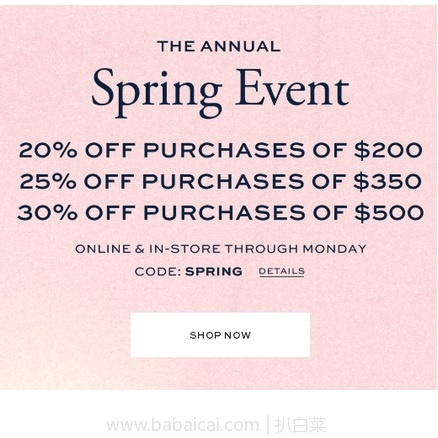 THE ANNUAL

Spring Event

20% OFF PURCHASES OF $200
25% OFF PURCHASES OF $350
30% OFF PURCHASES OF $500

ONLINE & IN-STORE THROUGH MONDAY

CODE: SPRING DETAILS

SHOP NOW

www.babaicai.com | 扒白菜